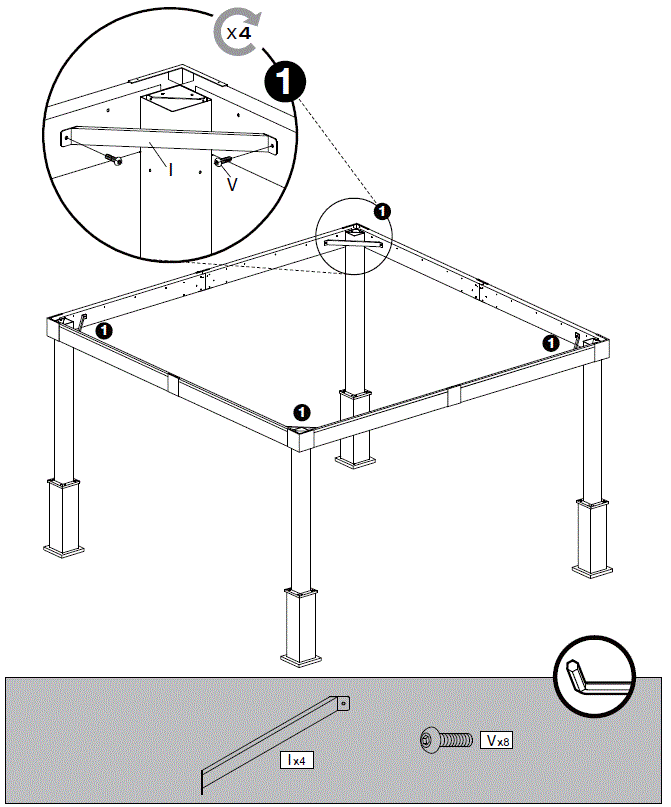 x4

1

I

V

1

1

1

1

Ix4

Vx8