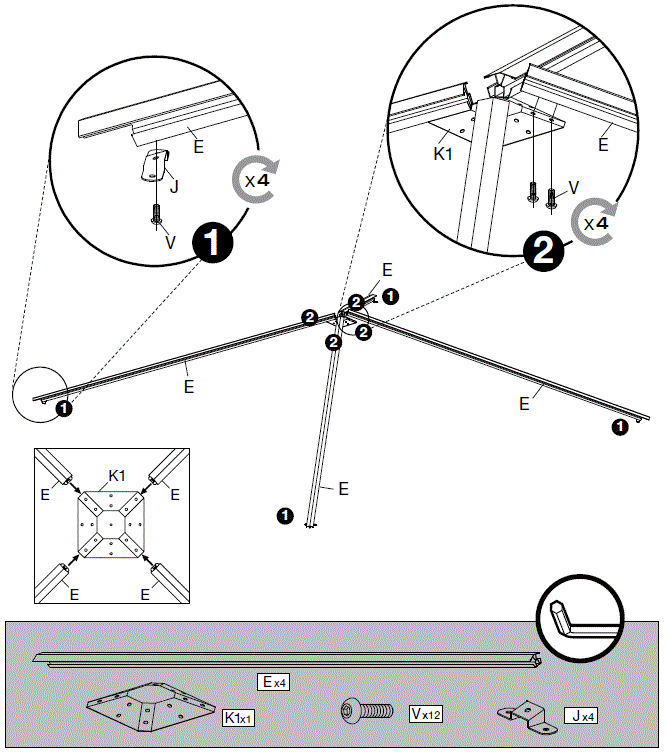 E
J
V
x4
1
K1
E
V
x4
2
E
2
1
2
2
2
E
E
1
1
E
1
K1
E
E
E
E
Ex4
K1x1
Vx12
Jx4