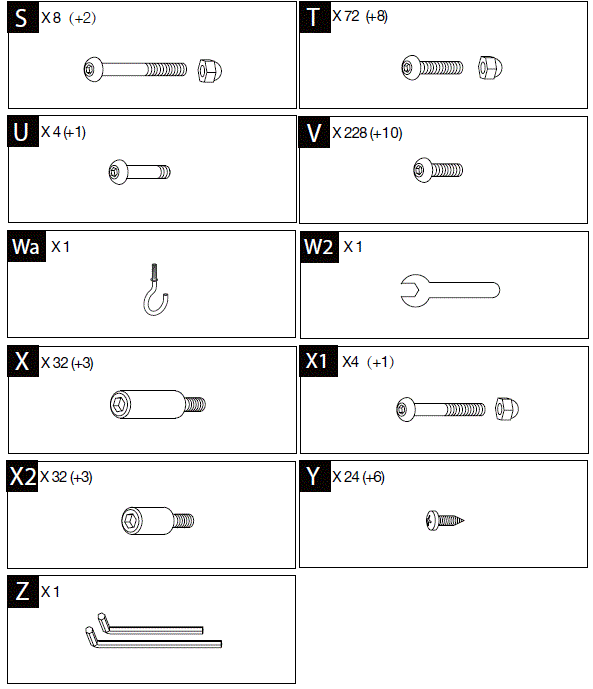 S X 8 (+2)

T X 72 (+8)

U X 4 (+1)

V X 228 (+10)

Wa X 1

W2 X 1

X X 32 (+3)

X1 X4 (+1)

X2 X 32 (+3)

Y X 24 (+6)

Z X 1