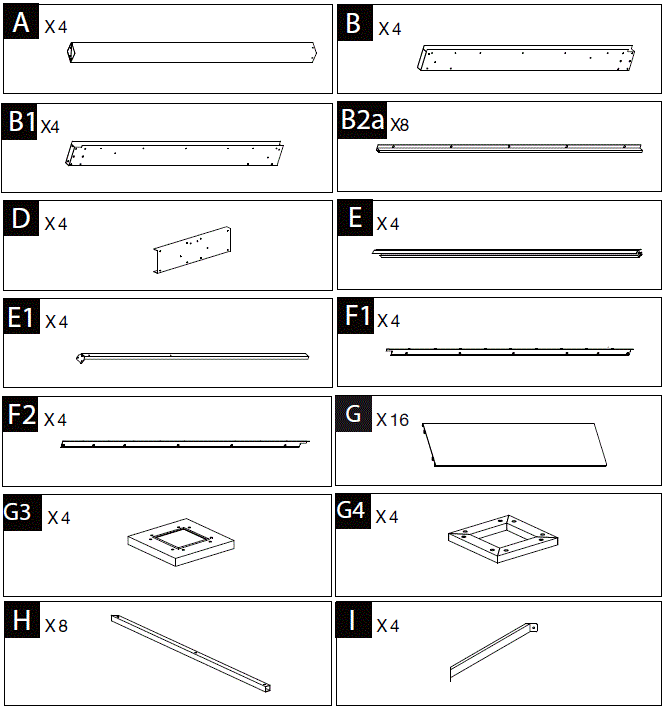 A X 4

B X 4

B1 X4

B2a X8

D X 4

E X 4

E1 X 4

F1 X 4

F2 X 4

G X 16

G3 X 4

G4 X 4

H X 8

I X 4