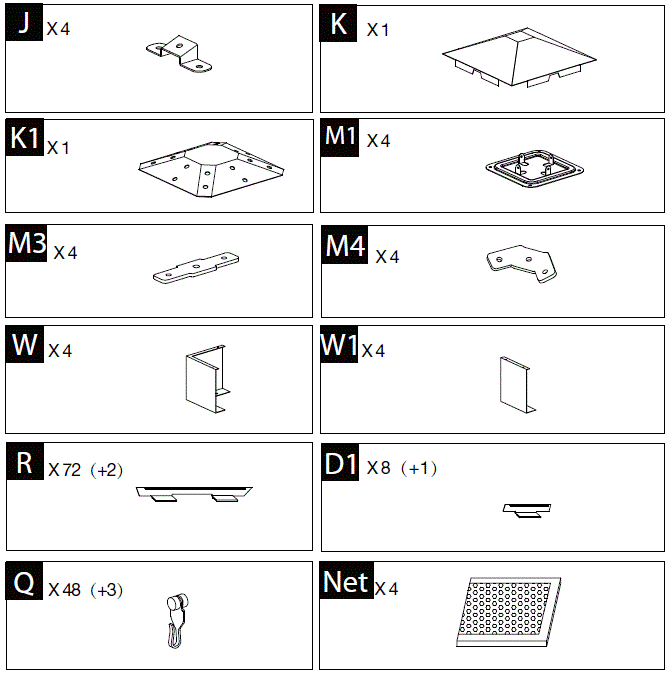 J X4

K X1

K1 X1

M1 X4

M3 X4

M4 X4

W X4

W1 X4

R X72 (+2)

D1 X8 (+1)

Q X48 (+3)

Net X4