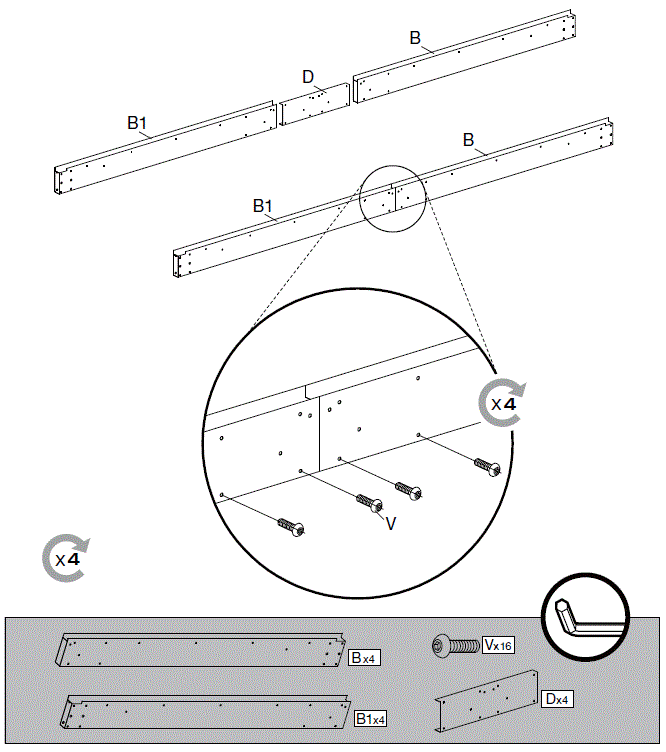 B
D
B1
B
B1
x4
V
x4
Bx4
Vx16
B1x4
Dx4