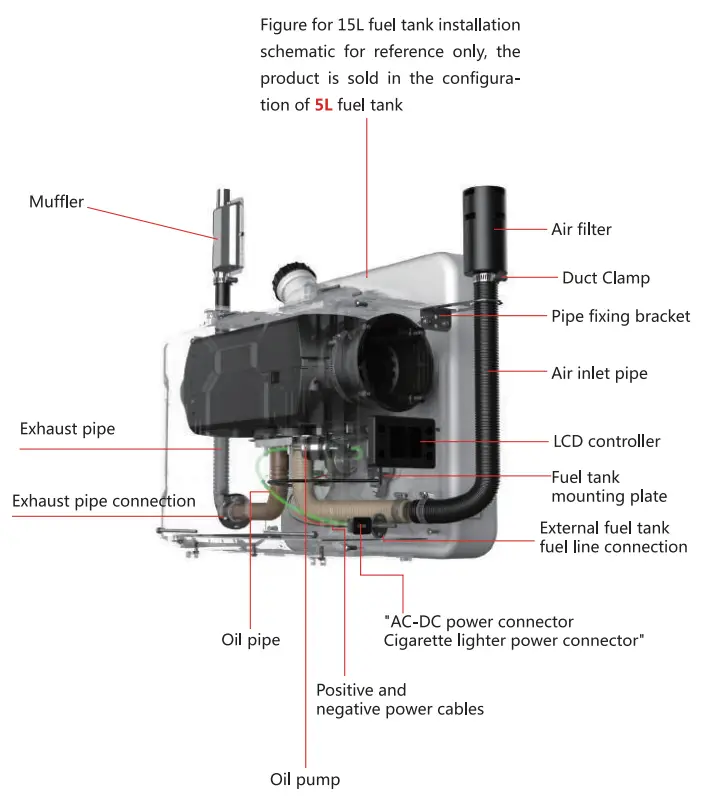 Figure for 15L fuel tank installation schematic for reference only, the product is sold in the configuration of 5L fuel tank

Muffler

Air filter

Duct Clamp

Pipe fixing bracket

Air inlet pipe

Exhaust pipe

LCD controller

Fuel tank mounting plate

Exhaust pipe connection

External fuel tank fuel line connection

"AC-DC power connector
Cigarette lighter power connector"

Oil pipe

Positive and negative power cables

Oil pump