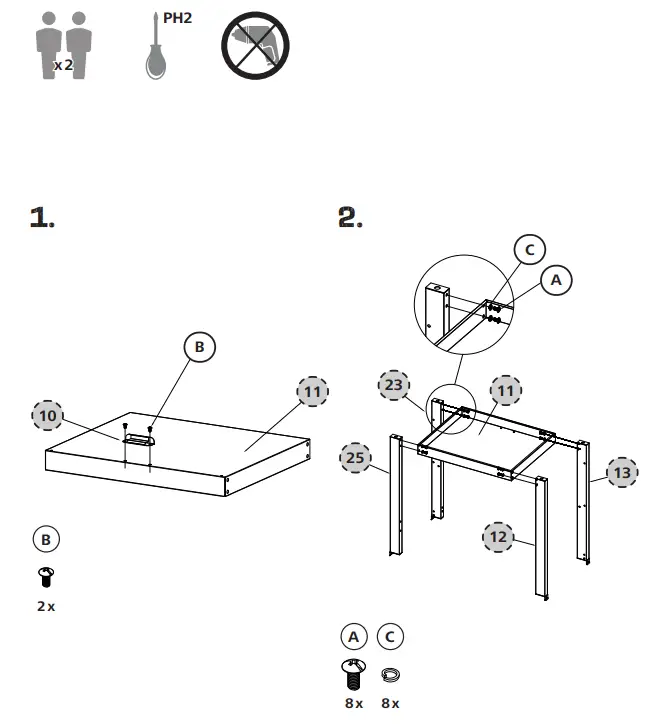 x 2

PH2

1.

B

10

11

B

2 x

2.

C

A

23

11

25

13

12

A

C

8 x

8 x