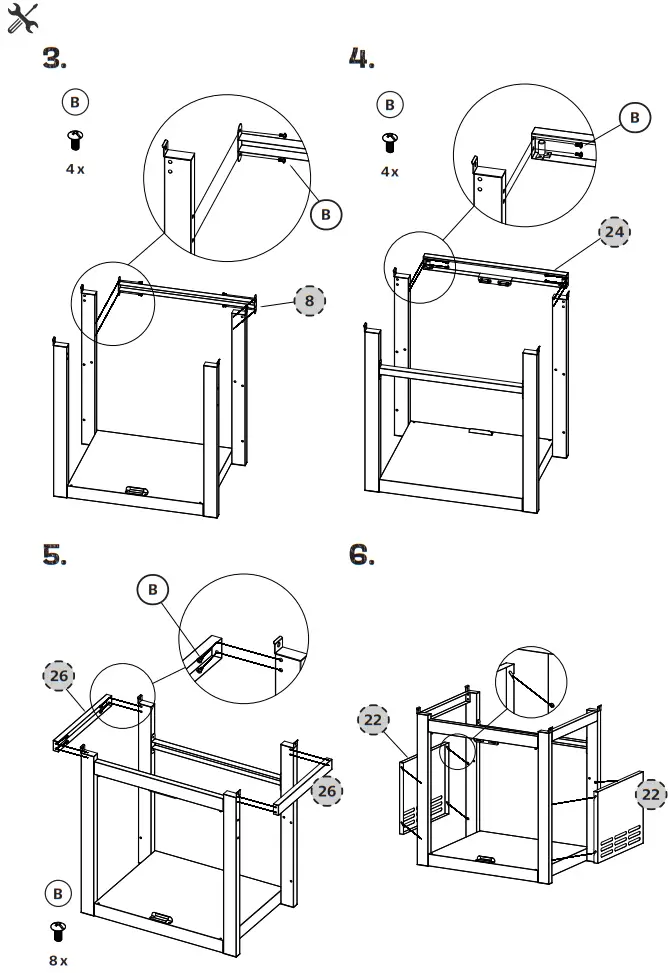 3.

B

4 x

B

8

4.

B

4 x

B

24

5.

B

26

26

B

8 x

6.

22

22