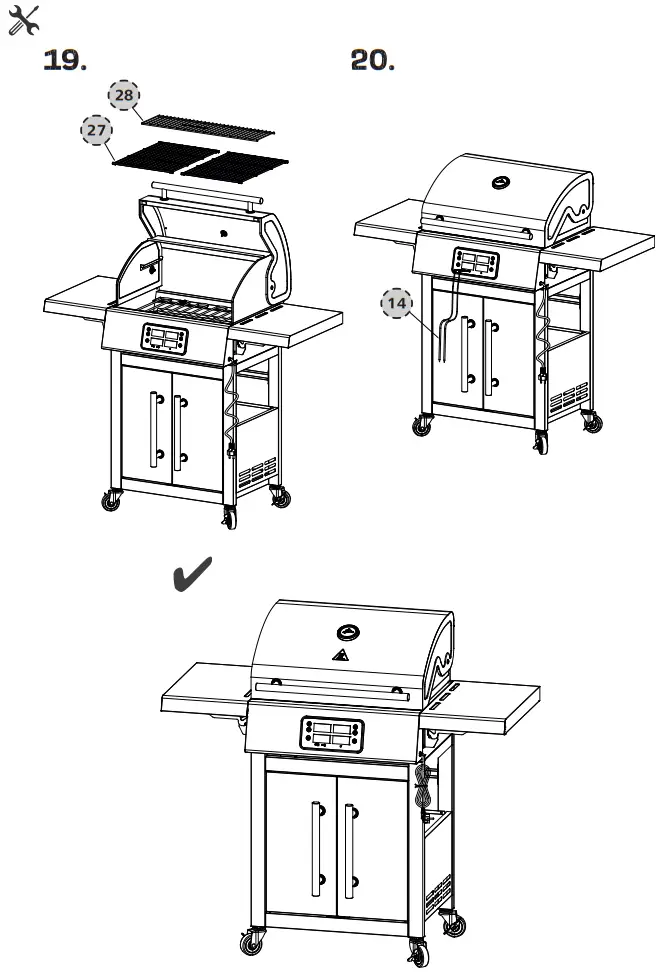 19.

28

27

20.

14