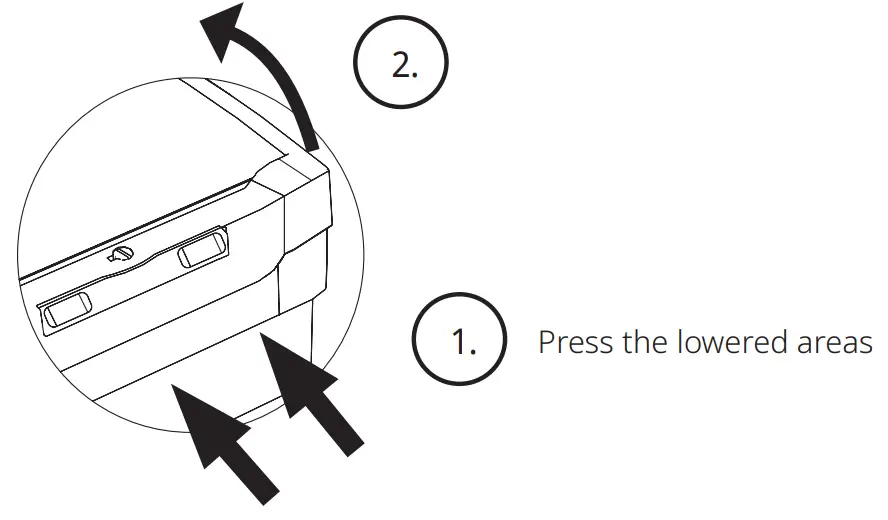 2.

1. Press the lowered areas