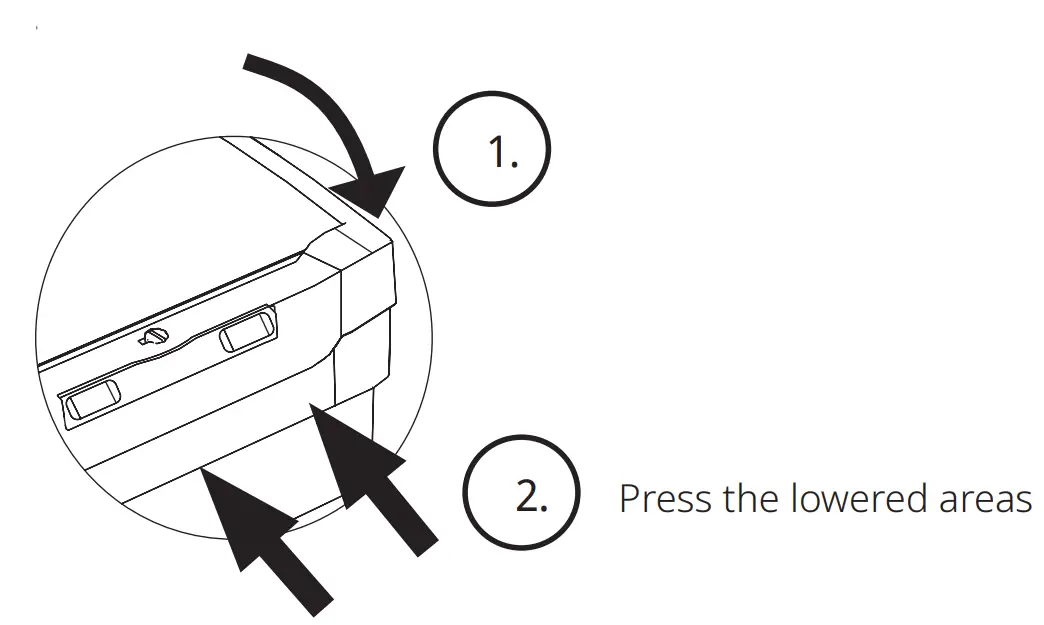 1.

2. Press the lowered areas