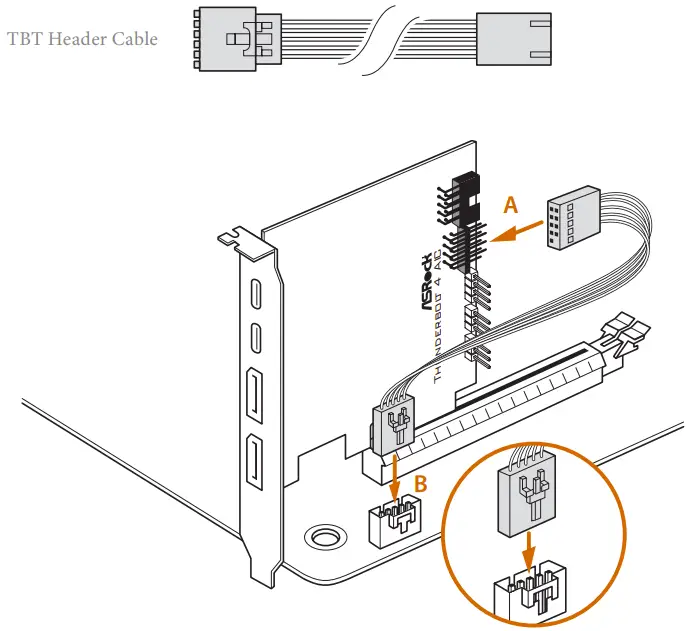 TBT Header Cable

A

ASRock
THUNDERBOLT 4 AIC

B