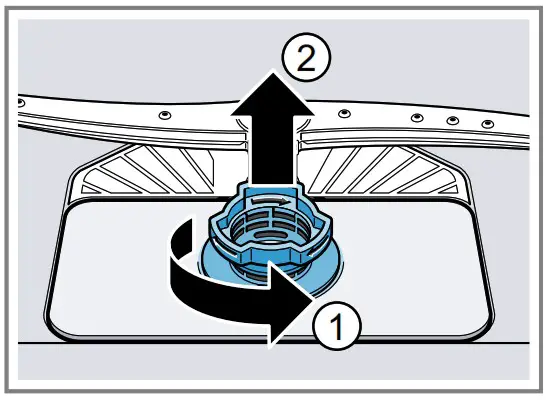 2

1