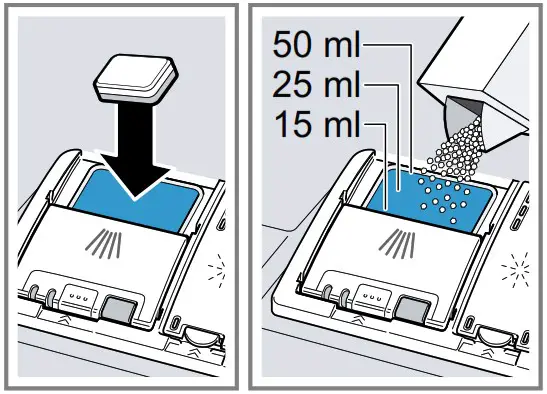 50 ml
25 ml
15 ml