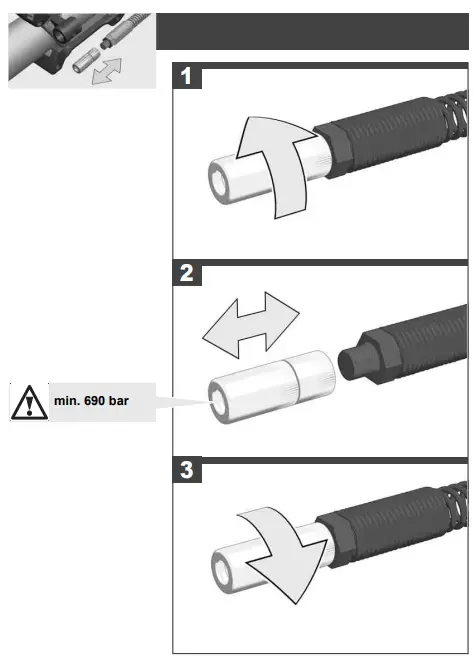 1

2

min. 690 bar

3