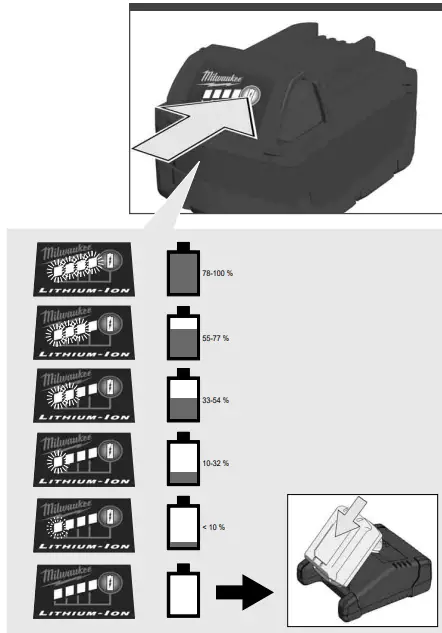 Milwaukee

Milwaukee
LITHIUM-ION
78-100 %

Milwaukee
LITHIUM-ION
55-77 %

Milwaukee
LITHIUM-ION
33-54 %

Milwaukee
LITHIUM-ION
10-32 %

Milwaukee
LITHIUM-ION
< 10 %

Milwaukee
LITHIUM-ION