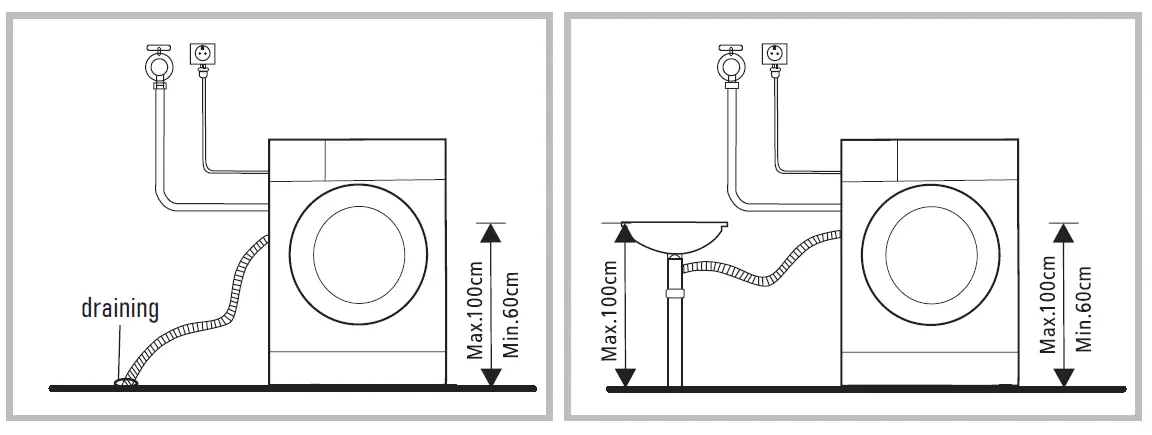 draining

Max.100cm

Min.60cm

Max.100cm

Max.100cm

Min.60cm