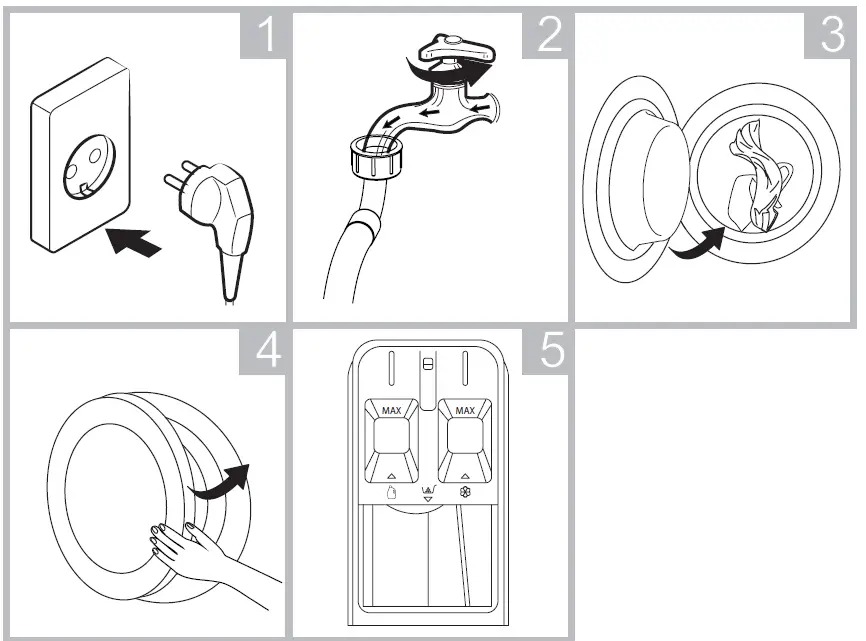 1

2

3

4

5

MAX

MAX