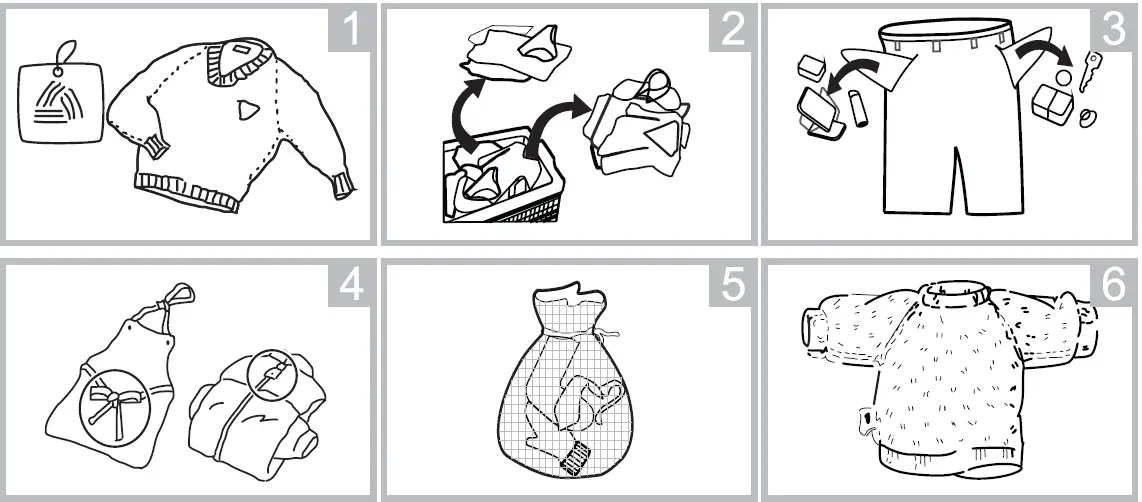 1

2

3

4

5

6