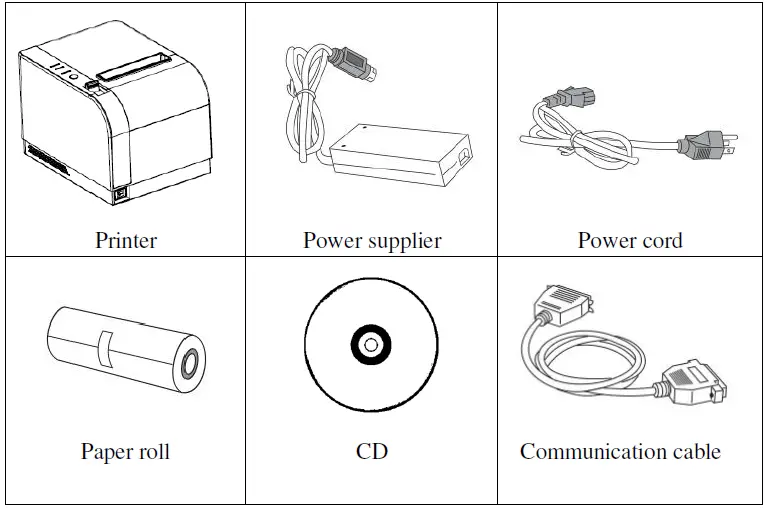 | Printer | Power supplier | Power cord |
|---|---|---|
| Paper roll | CD | Communication cable |