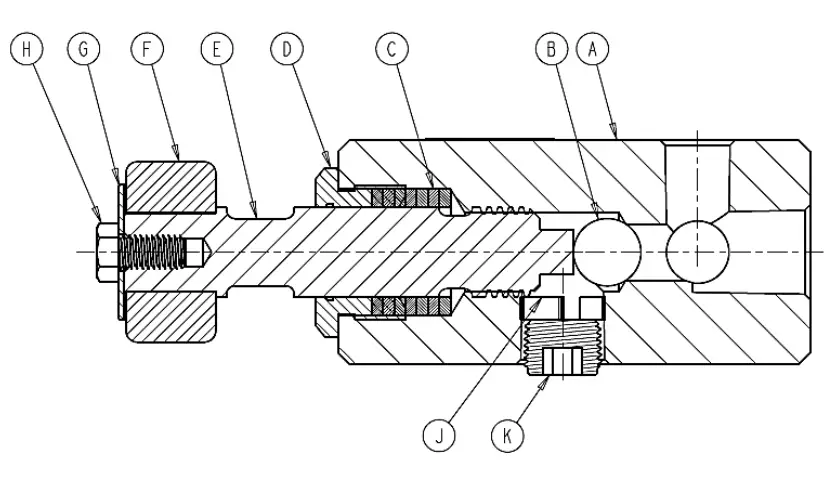 H G F E D C B A

J K