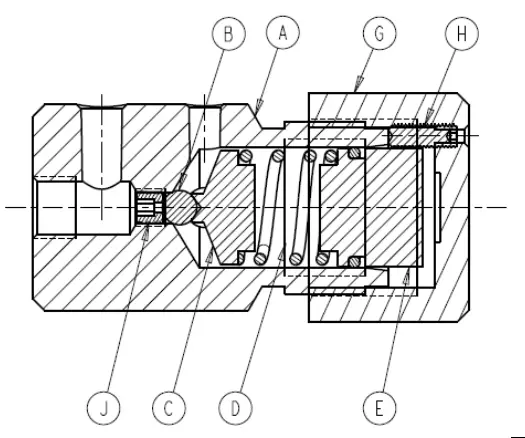 B
A
G
H
J
C
D
E