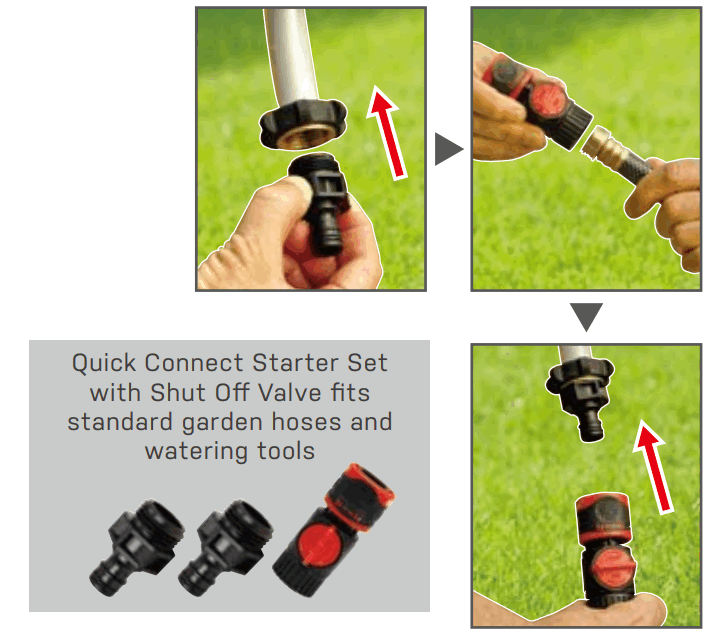 Quick Connect Starter Set with Shut Off Valve fits standard garden hoses and watering tools