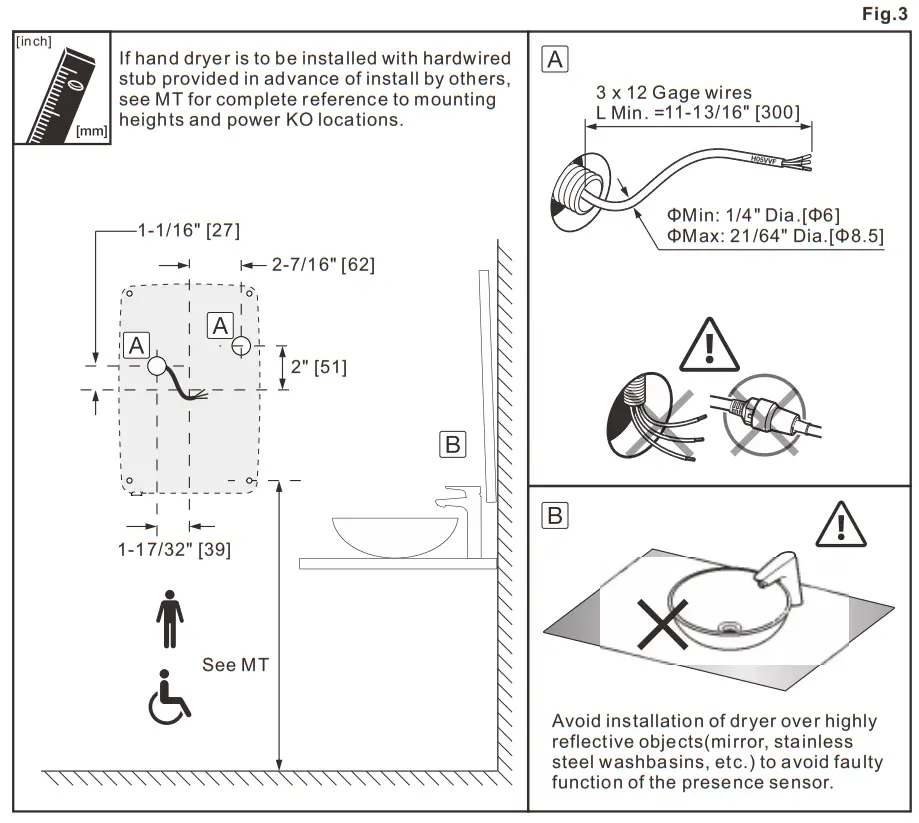 Fig.3

[inch]

[mm]

If hand dryer is to be installed with hardwired stub provided in advance of install by others, see MT for complete reference to mounting heights and power KO locations.

1-1/16" [27]

2-7/16" [62]

A

A

2" [51]

B

1-17/32" [39]

See MT

A

3 x 12 Gage wires
L Min. =11-13/16" [300]

H05VVF

ΦMin: 1/4" Dia.[Φ6]
ΦMax: 21/64" Dia.[Φ8.5]

B

Avoid installation of dryer over highly reflective objects(mirror, stainless steel washbasins, etc.) to avoid faulty function of the presence sensor.