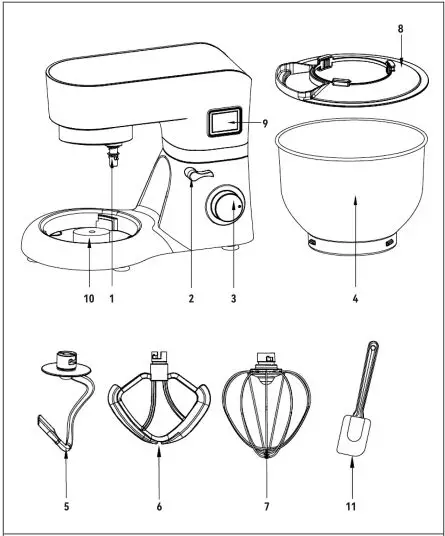 8
9
10
1
2
3
4
5
6
7
11