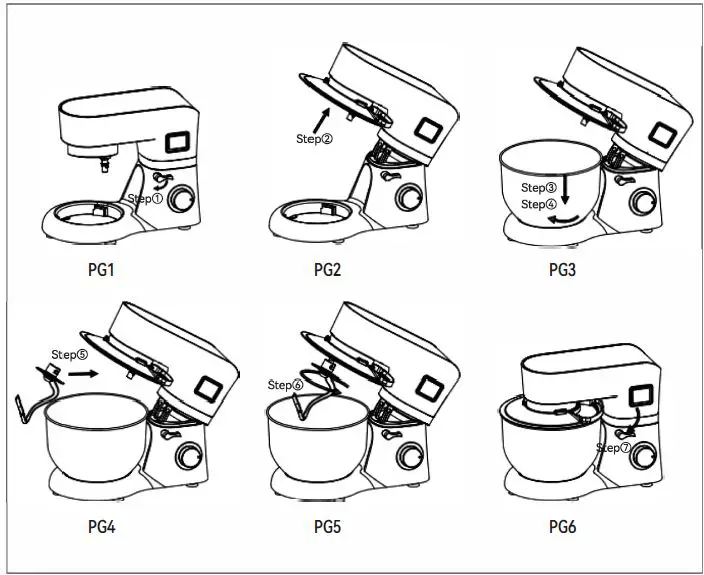 Step①

PG1

Step②

PG2

Step③
Step④

PG3

Step⑤

PG4

Step⑥

PG5

Step⑦

PG6