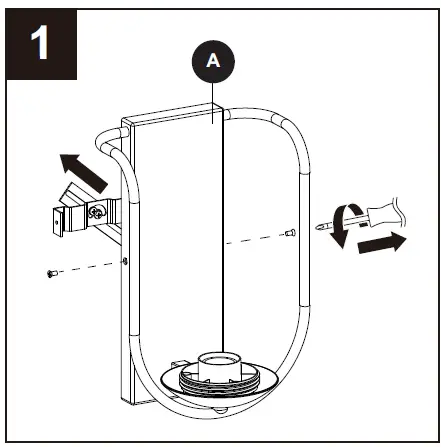 1

A