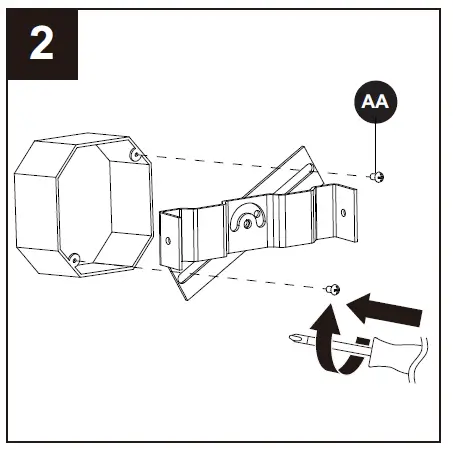 2

AA