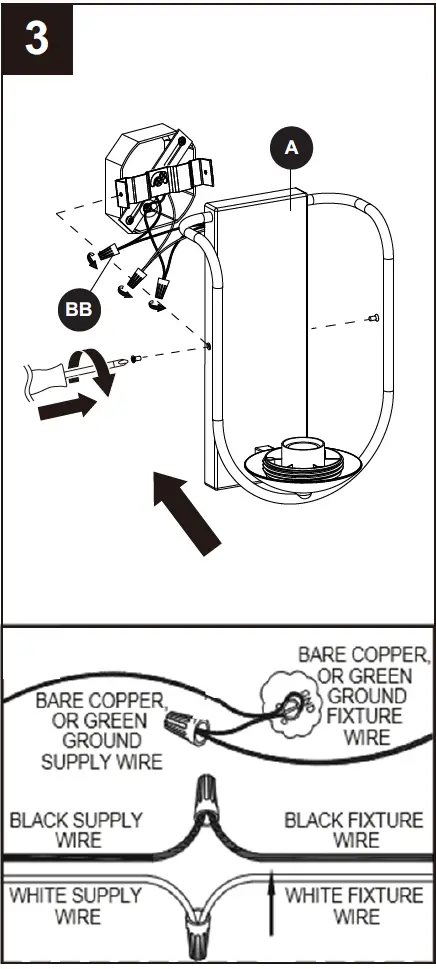 3

A

BB

BARE COPPER, OR GREEN GROUND FIXTURE WIRE

BARE COPPER, OR GREEN GROUND SUPPLY WIRE

BLACK SUPPLY WIRE

BLACK FIXTURE WIRE

WHITE SUPPLY WIRE

WHITE FIXTURE WIRE