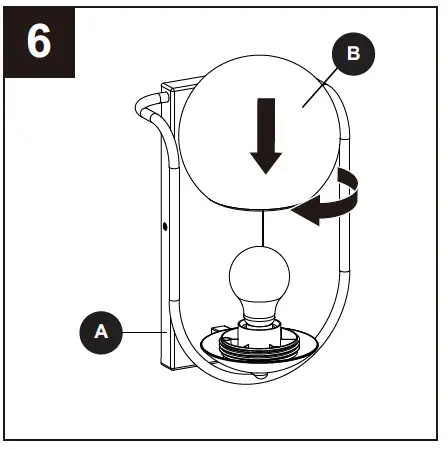 6

B

A