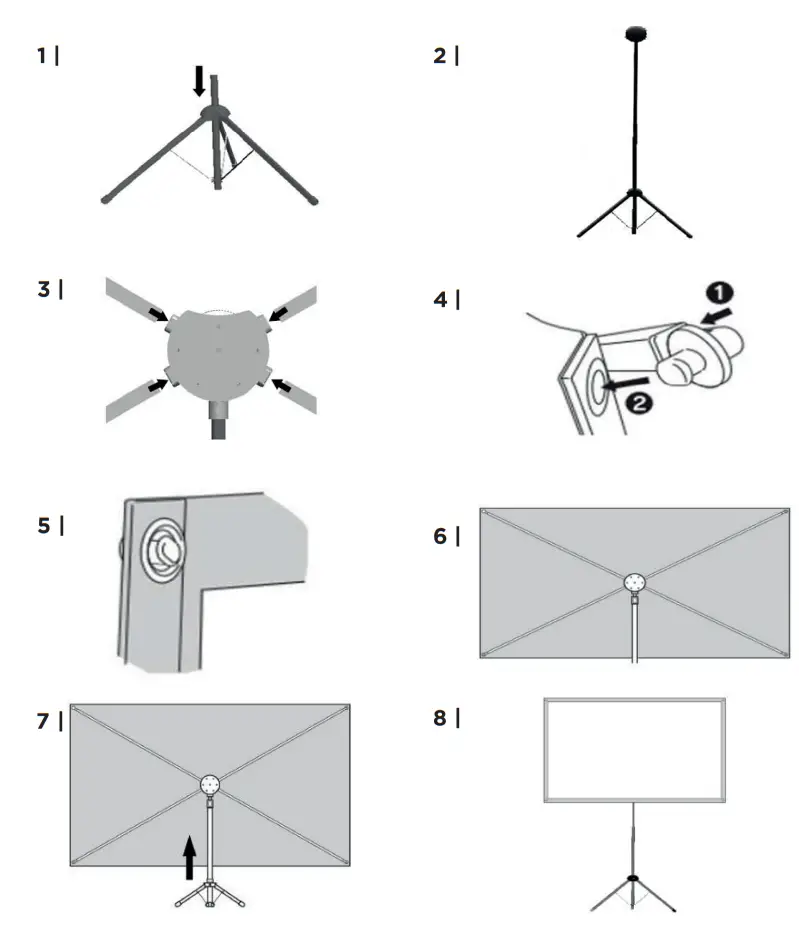 1 |

2 |

3 |

4 |

1

2

5 |

6 |

7 |

8 |