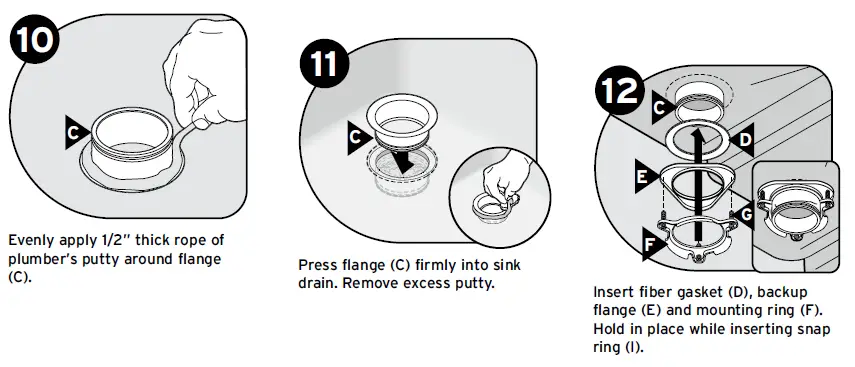 10

C

Evenly apply 1/2" thick rope of plumber's putty around flange (C).

11

C

Press flange (C) firmly into sink drain. Remove excess putty.

12

C

D

E

G

F

Insert fiber gasket (D), backup flange (E) and mounting ring (F). Hold in place while inserting snap ring (I).