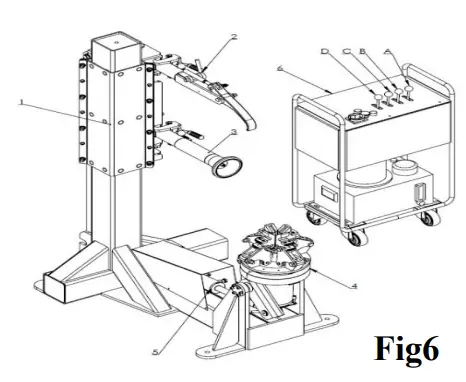 2
D C B A
6
1
3
4
5
Fig6