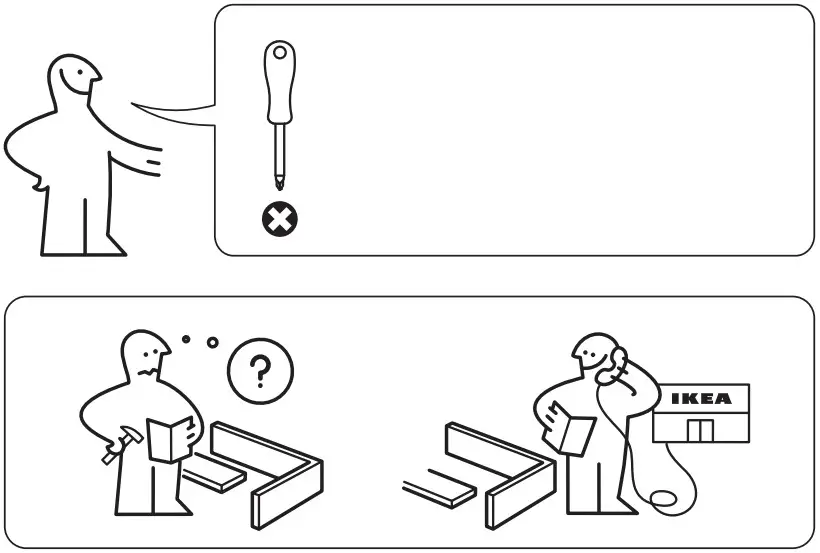 ?

IKEA