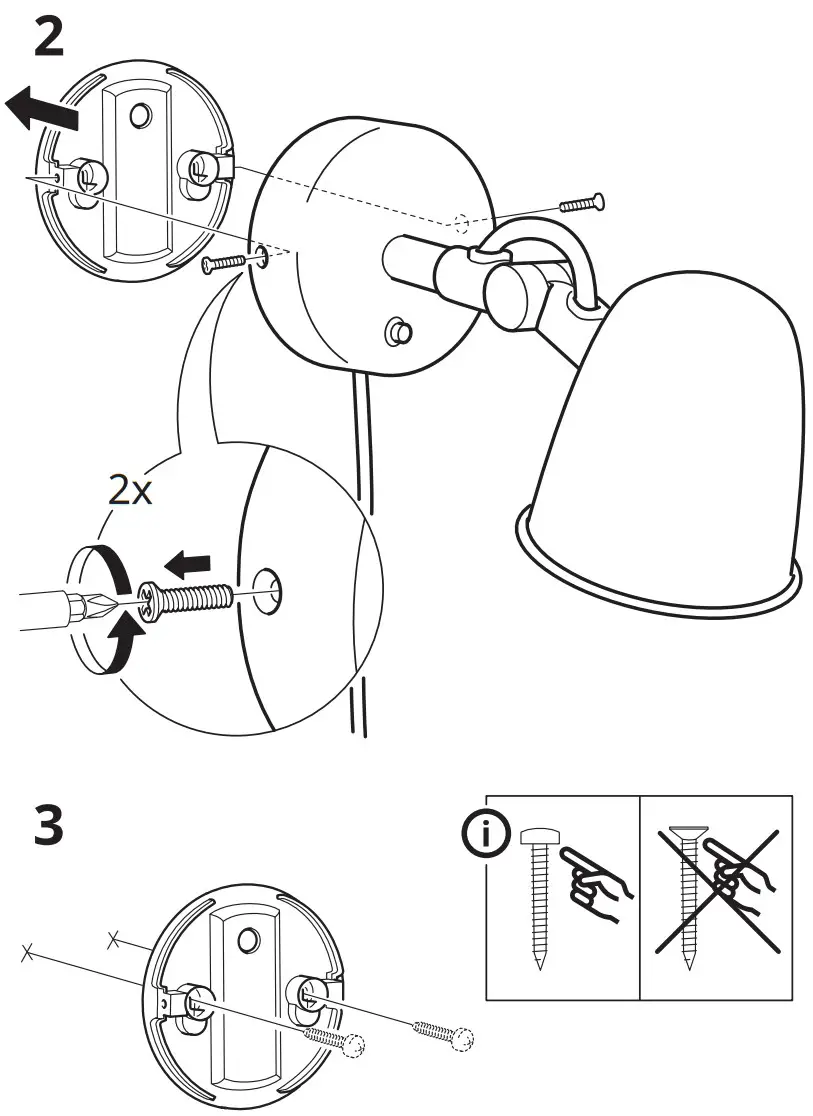 2

2x

3

i