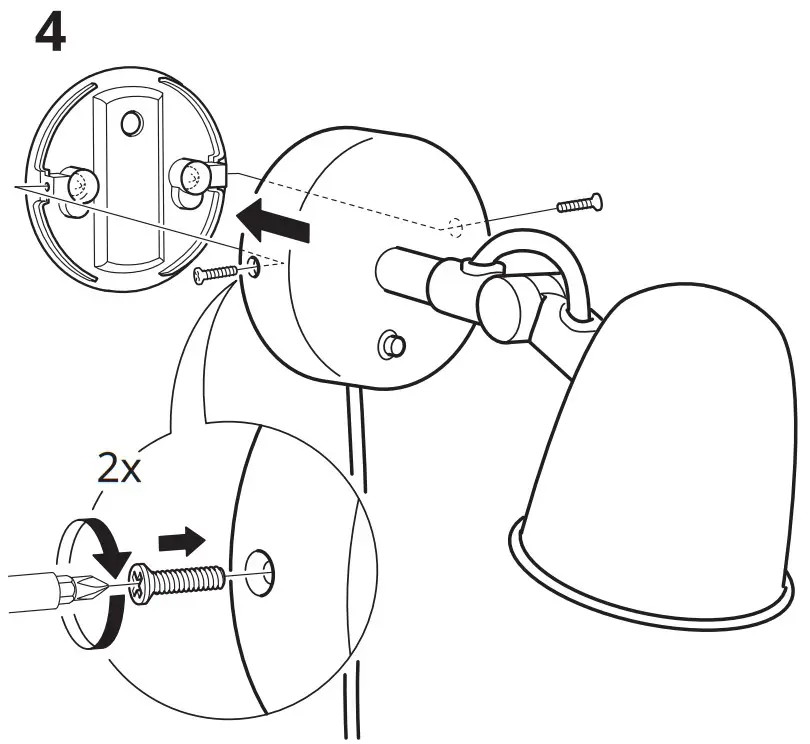 4

2x