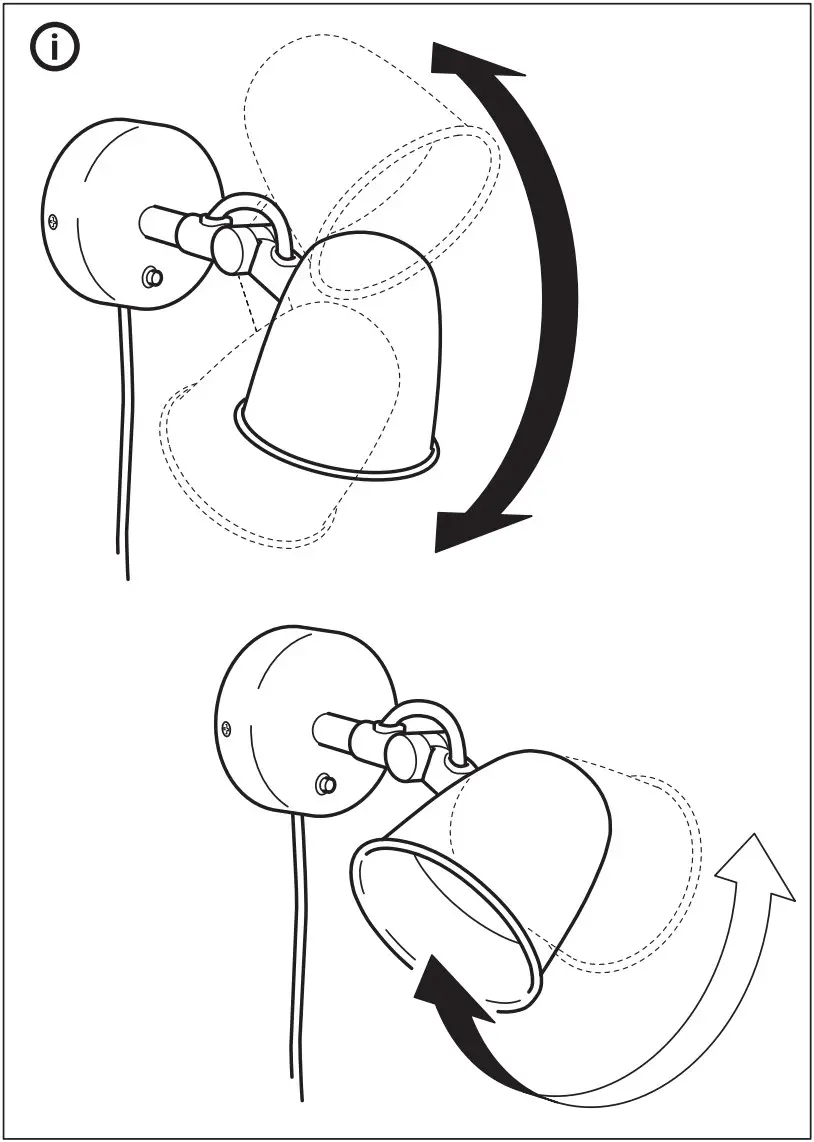 i