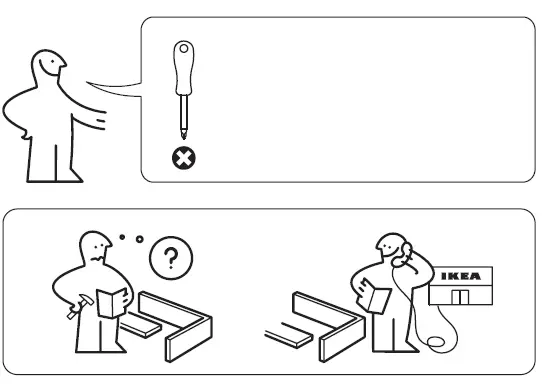 ?

IKEA