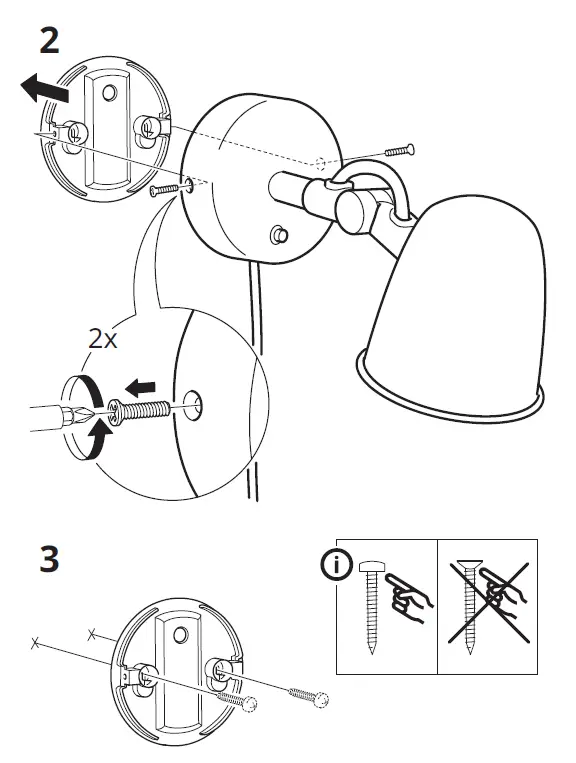 2

2x

3

i