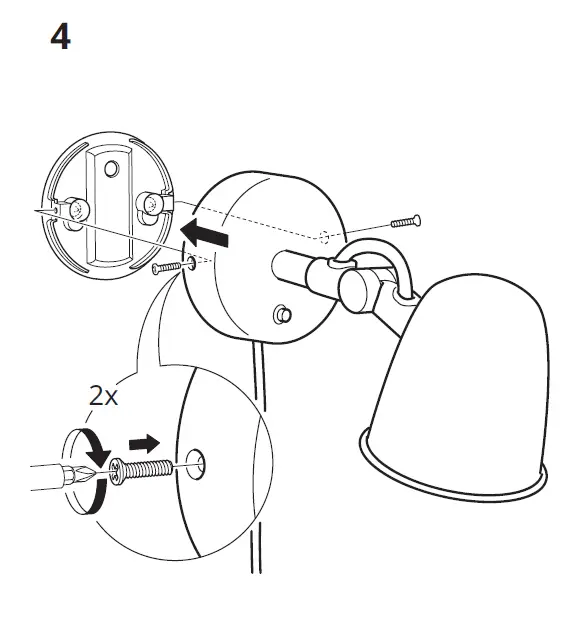 4

2x