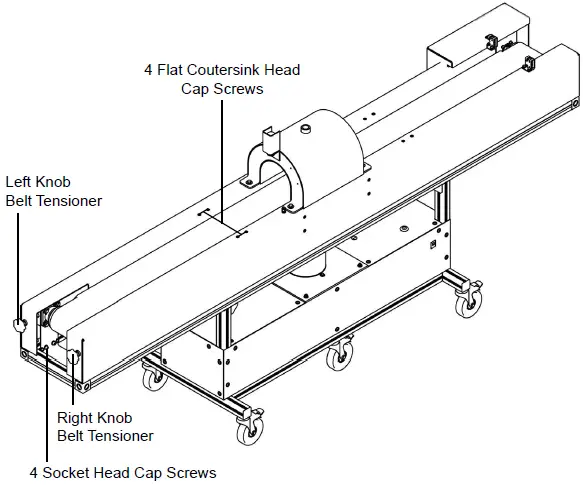 4 Flat Coutersink Head Cap Screws

Left Knob Belt Tensioner

Right Knob Belt Tensioner

4 Socket Head Cap Screws