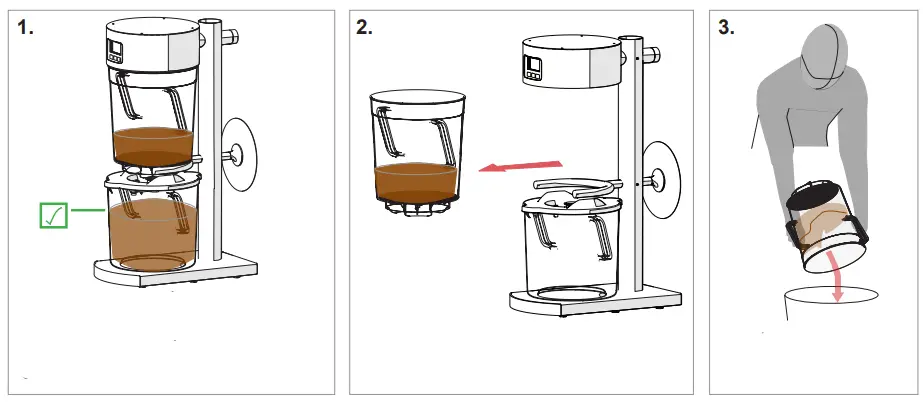 1.

2.

3.