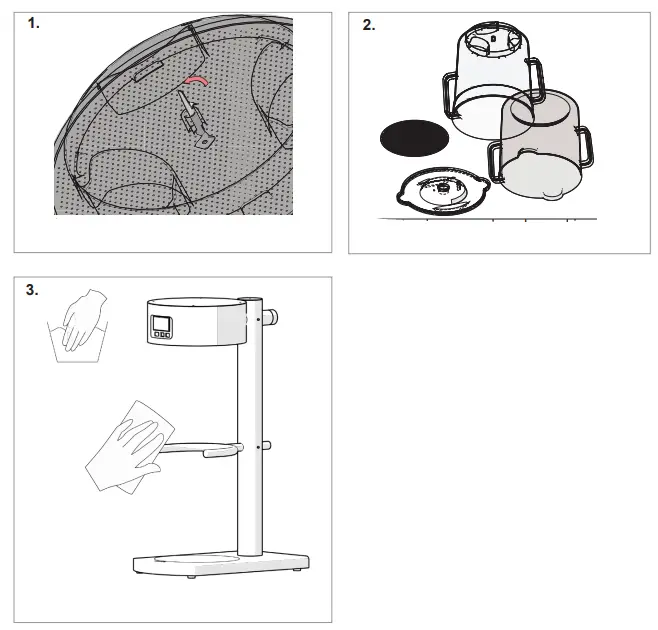 1.

2.

3.