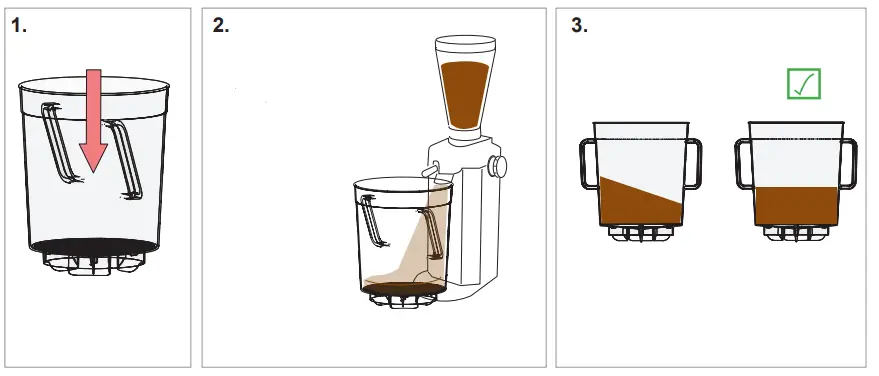 1.

2.

3.

✓