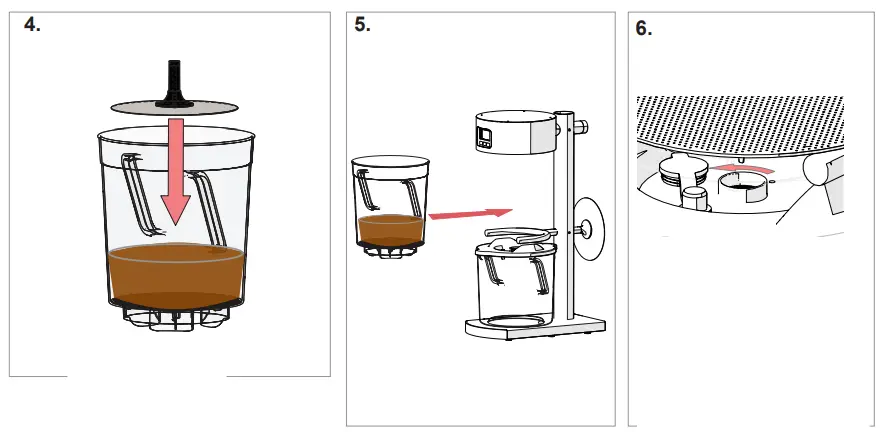 4.

5.

6.