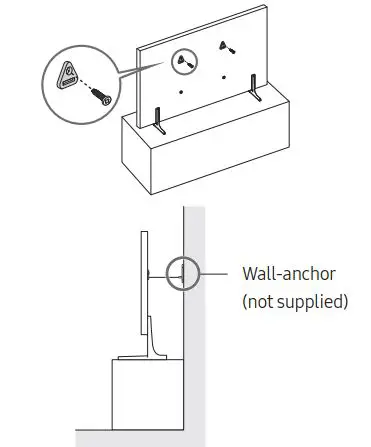 Wall-anchor
(not supplied)