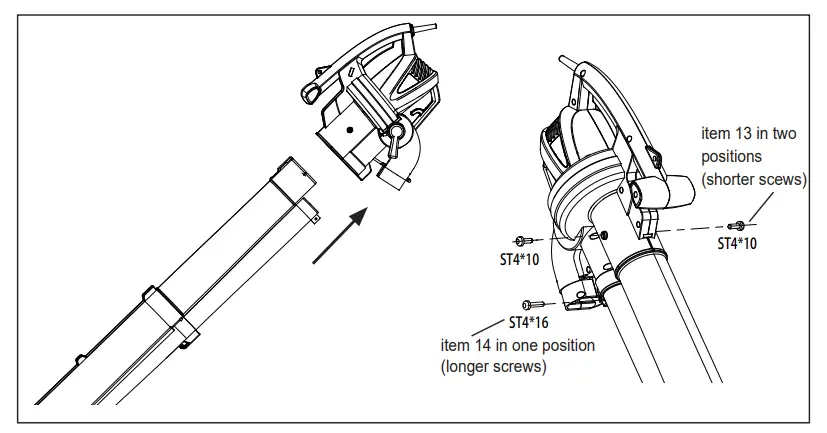 item 13 in two positions (shorter scews)

ST4*10

ST4*10

ST4*16

item 14 in one position (longer screws)