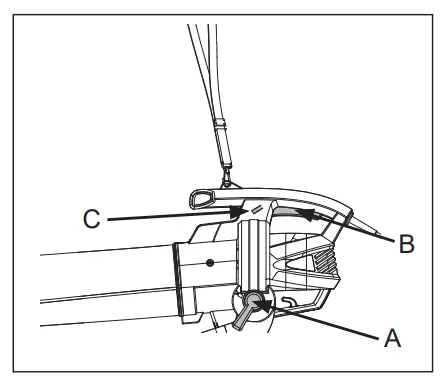 C
B
A