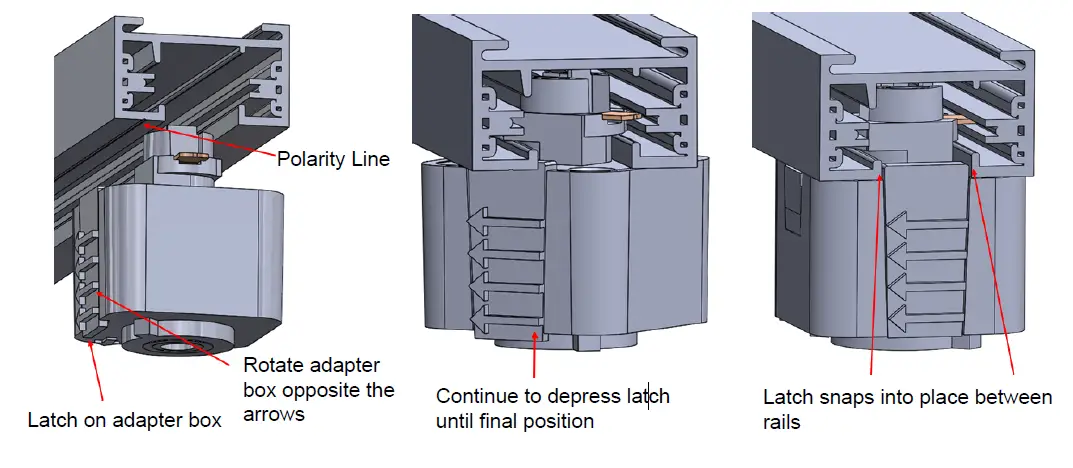 Polarity Line

Rotate adapter box opposite the arrows

Latch on adapter box

Continue to depress latch until final position

Latch snaps into place between rails